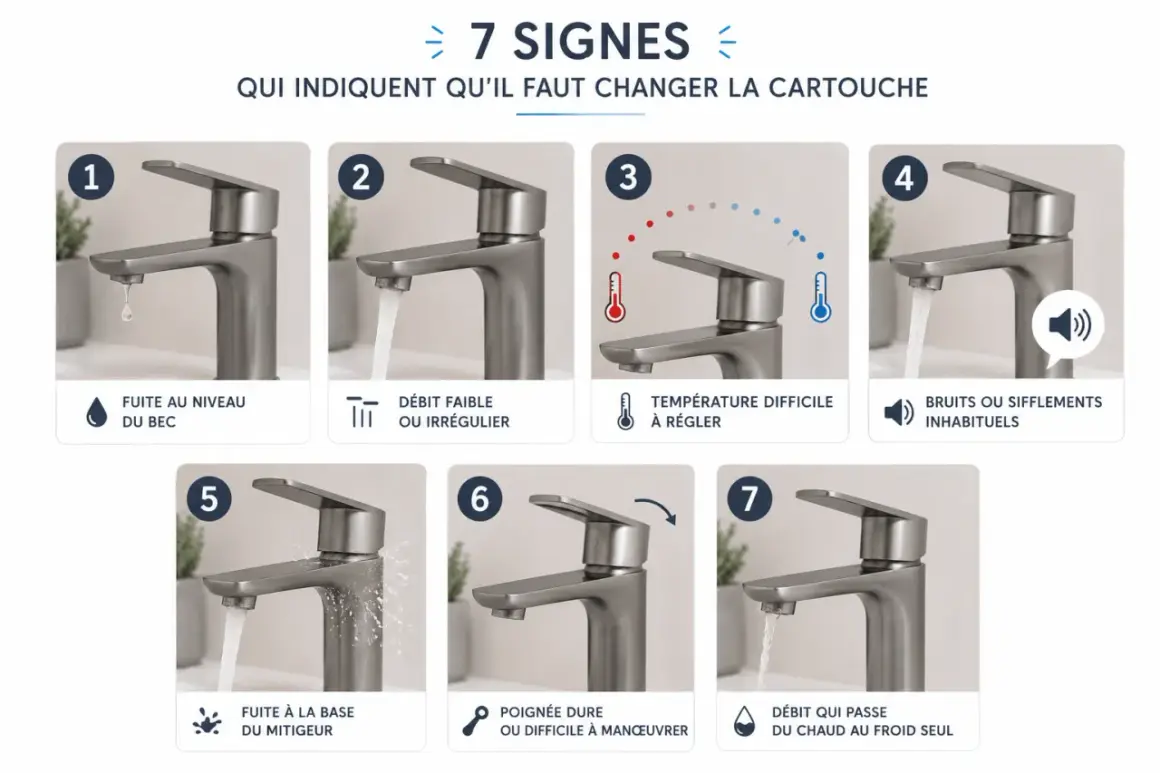 7 SIGNES
QUI INDIQUENT QU'IL FAUT CHANGER LA CARTOUCHE

1
FUITE AU NIVEAU DU BEC

2
DÉBIT FAIBLE OU IRRÉGULIER

3
TEMPÉRATURE DIFFICILE À RÉGLER

4
BRUITS OU SIFFLEMENTS INHABITUELS

5
FUITE À LA BASE DU MITIGEUR

6
POIGNÉE DURE OU DIFFICILE À MANŒUVRER

7
DÉBIT QUI PASSE DU CHAUD AU FROID SEUL